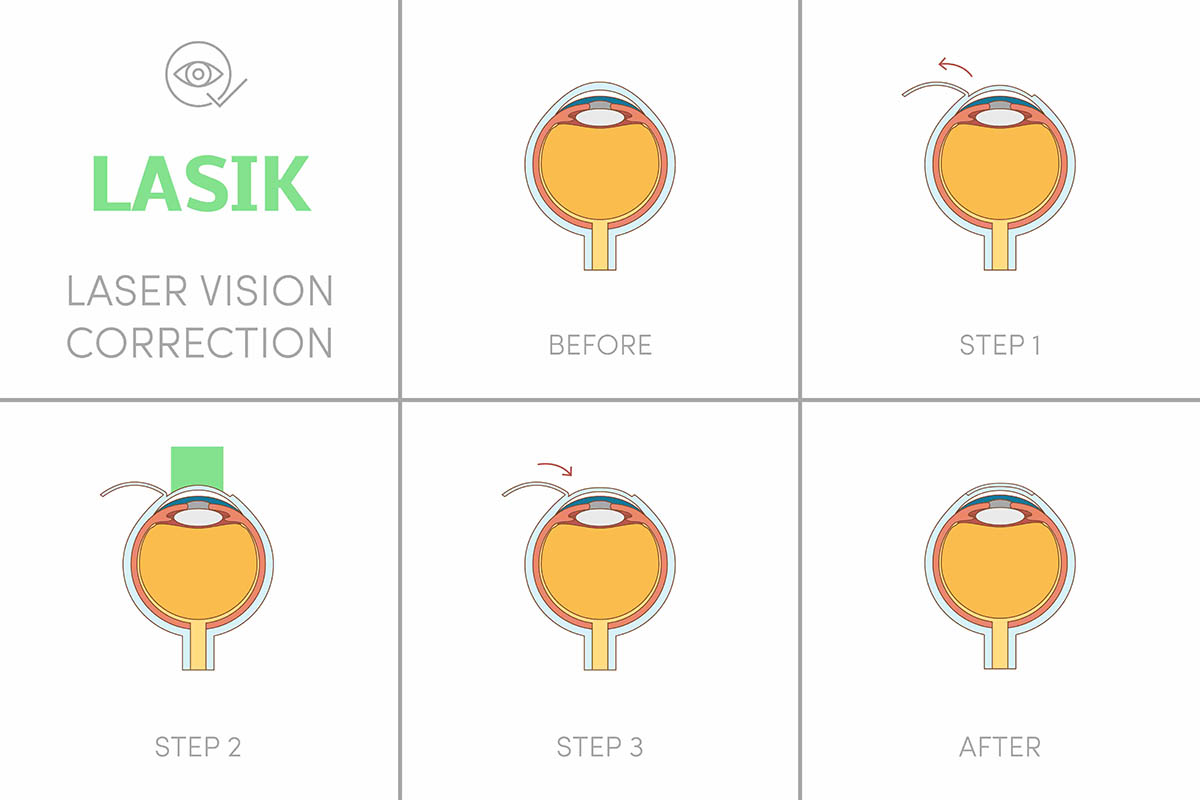 LASIK

LASER VISION CORRECTION

BEFORE

STEP 1

STEP 2

STEP 3

AFTER